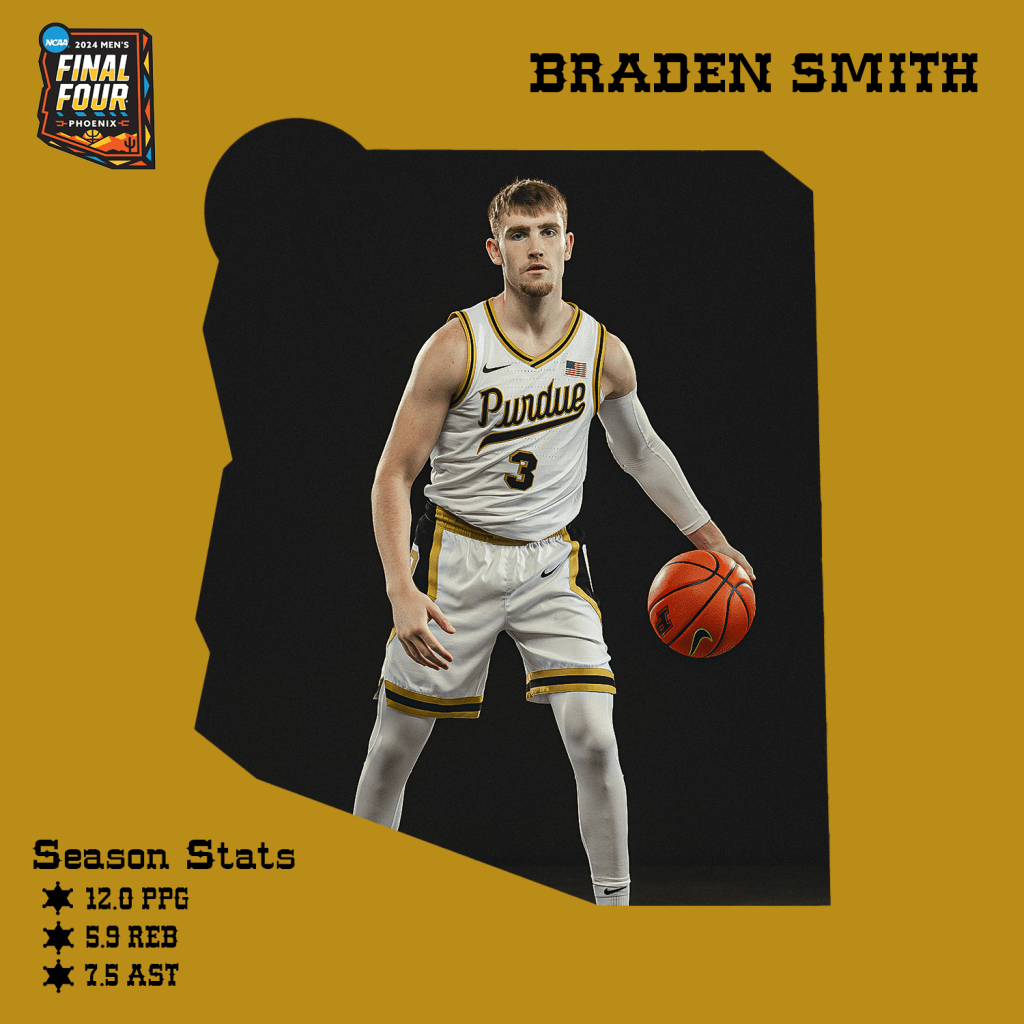 NCAA 2024 MEN'S
FINAL FOUR
PHOENIX

BRADEN SMITH

Purdue
3

Season Stats
12.0 PPG
5.9 REB
7.5 AST